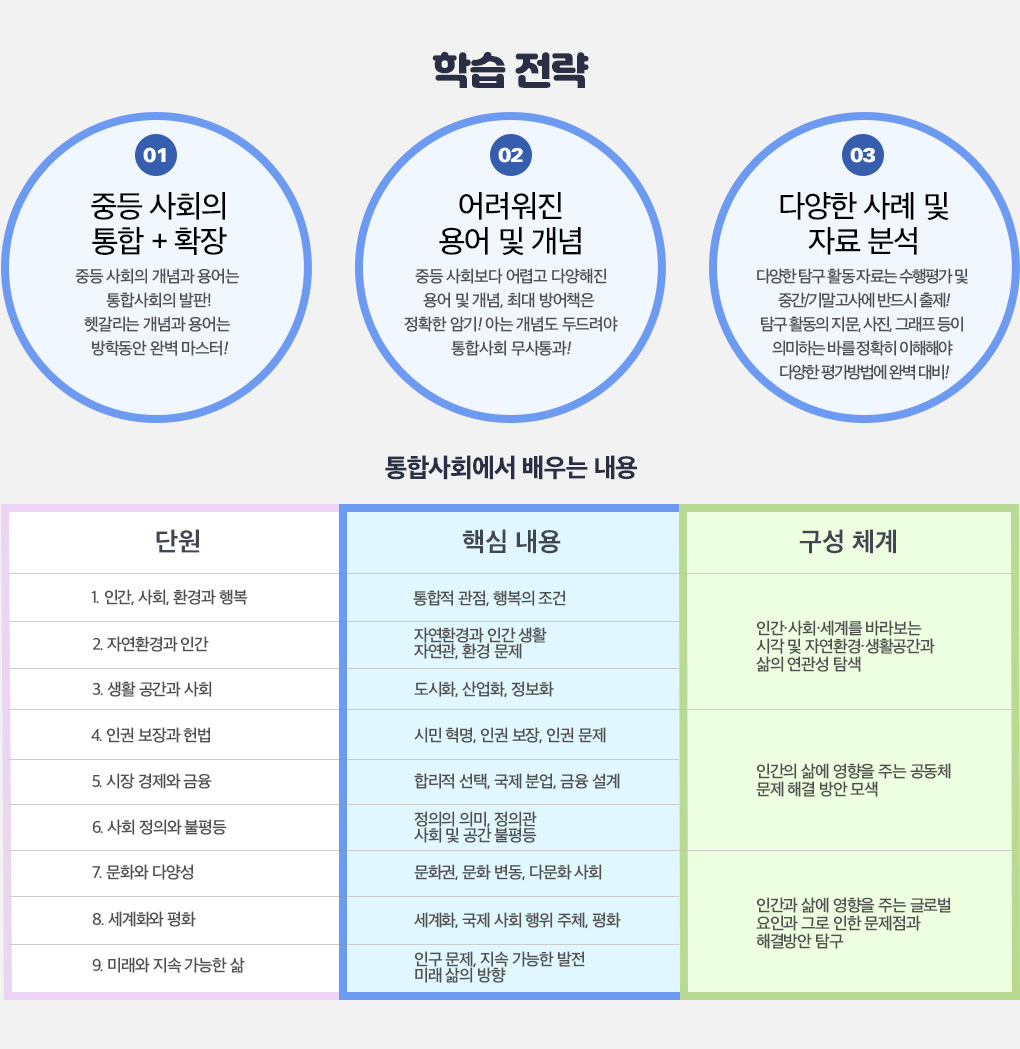 학습 전략

01

중등 사회의
통합 + 확장

중등 사회의 개념과 용어는
통합사회의 발판!
헷갈리는 개념과 용어는
방학동안 완벽 마스터!

02

어려워진
용어 및 개념

중등 사회보다 어렵고 다양해진
용어 및 개념, 최대 방어책은
정확한 암기! 아는 개념도 두드려야
통합사회 무사통과!

03

다양한 사례 및
자료 분석

다양한 탐구 활동 자료는 수행평가 및
중간/기말고사에 반드시 출제!
탐구 활동의 지문, 사진, 그래프 등이
의미하는 바를 정확히 이해해야
다양한 평가방법에 완벽 대비!

통합사회에서 배우는 내용

| 단원 | 핵심 내용 | 구성 체계 |
|---|---|---|
| 1. 인간, 사회, 환경과 행복 | 통합적 관점, 행복의 조건 | 인간·사회·세계를 바라보는 시각 및 자연환경·생활공간과 삶의 연관성 탐색 |
| 2. 자연환경과 인간 | 자연환경과 인간 생활 자연관, 환경 문제 | |
| 3. 생활 공간과 사회 | 도시화, 산업화, 정보화 | |
| 4. 인권 보장과 헌법 | 시민 혁명, 인권 보장, 인권 문제 | 인간의 삶에 영향을 주는 공동체 문제 해결 방안 모색 |
| 5. 시장 경제와 금융 | 합리적 선택, 국제 분업, 금융 설계 | |
| 6. 사회 정의와 불평등 | 정의의 의미, 정의관 사회 및 공간 불평등 | |
| 7. 문화와 다양성 | 문화권, 문화 변동, 다문화 사회 | 인간과 삶에 영향을 주는 글로벌 요인과 그로 인한 문제점과 해결방안 탐구 |
| 8. 세계화와 평화 | 세계화, 국제 사회 행위 주체, 평화 | |
| 9. 미래와 지속 가능한 삶 | 인구 문제, 지속 가능한 발전 미래 삶의 방향 | |